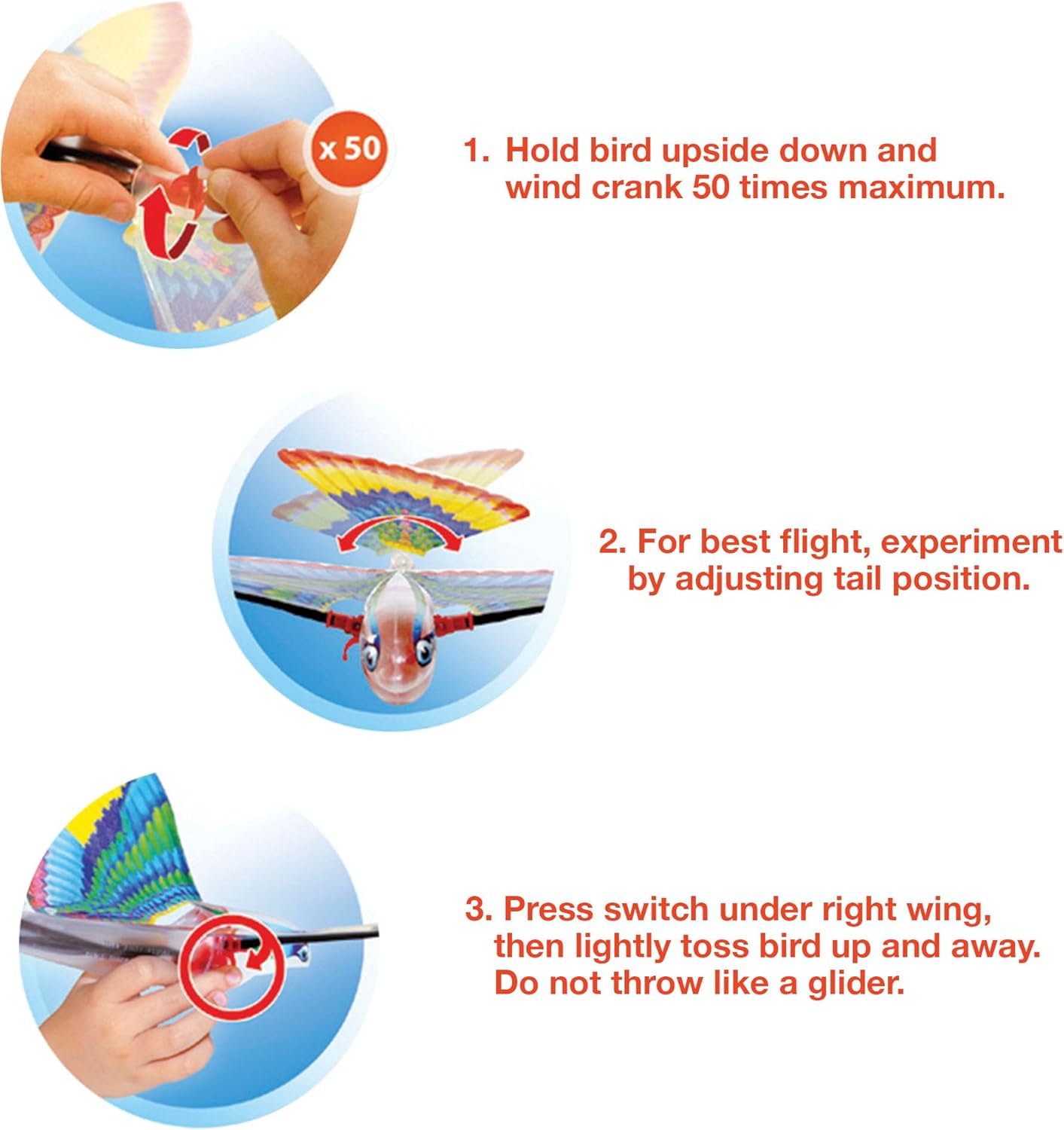 x 50

1. Hold bird upside down and wind crank 50 times maximum.

2. For best flight, experiment by adjusting tail position.

3. Press switch under right wing, then lightly toss bird up and away. Do not throw like a glider.